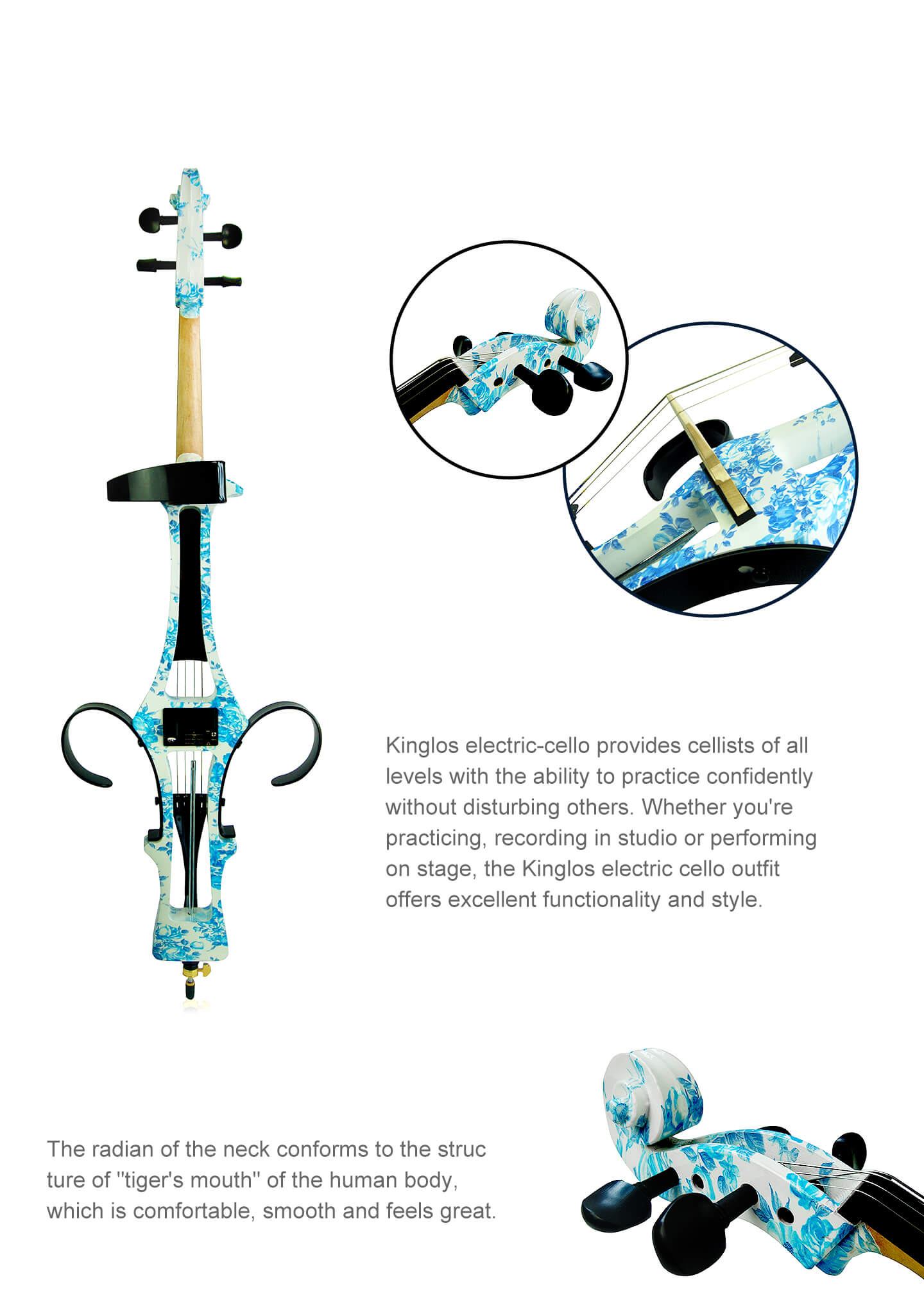 Kinglos electric-cello provides cellists of all levels with the ability to practice confidently without disturbing others. Whether you're practicing, recording in studio or performing on stage, the Kinglos electric cello outfit offers excellent functionality and style.

The radian of the neck conforms to the struc ture of "tiger's mouth" of the human body, which is comfortable, smooth and feels great.