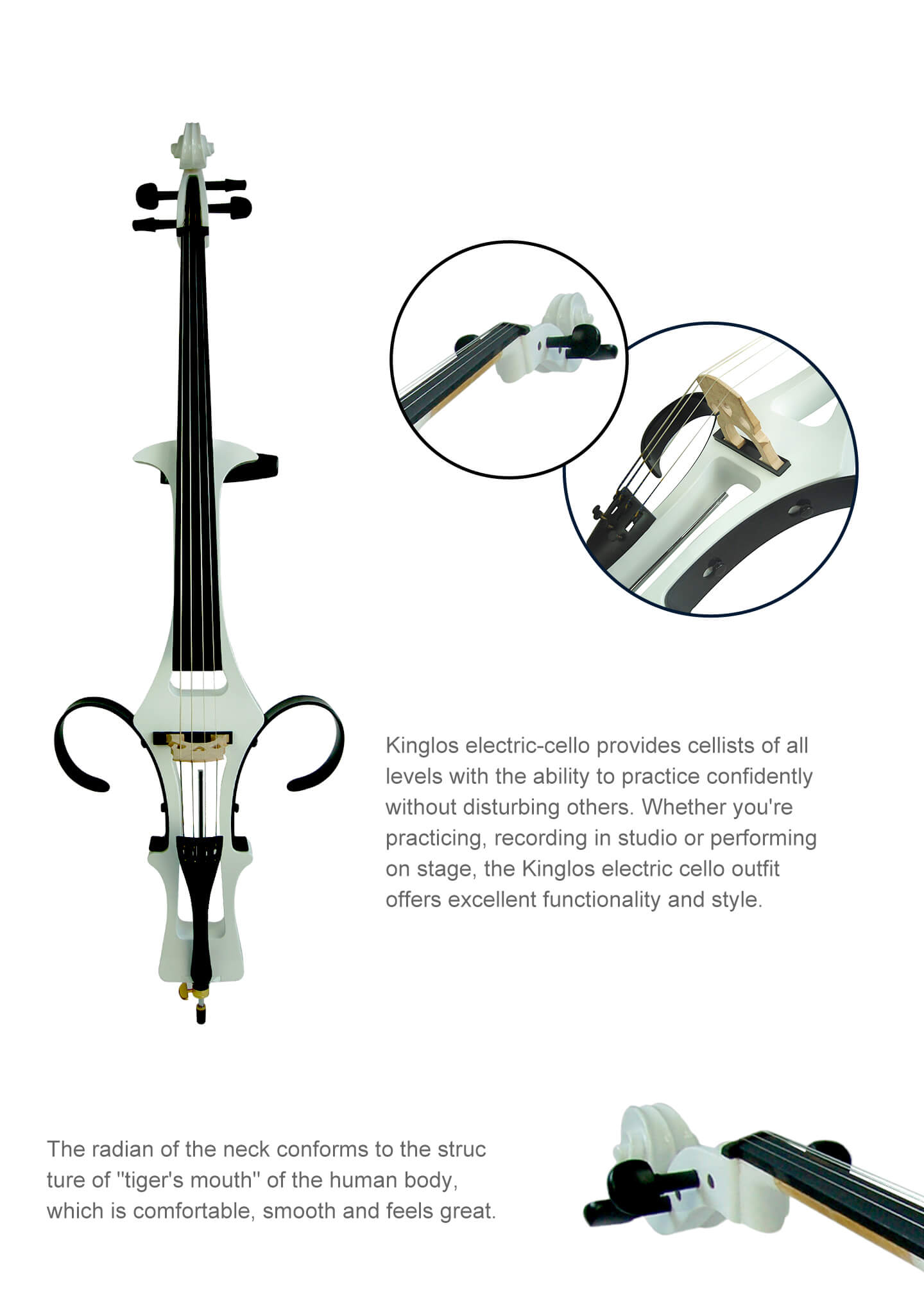 Kinglos electric-cello provides cellists of all levels with the ability to practice confidently without disturbing others. Whether you're practicing, recording in studio or performing on stage, the Kinglos electric cello outfit offers excellent functionality and style.

The radian of the neck conforms to the struc ture of "tiger's mouth" of the human body, which is comfortable, smooth and feels great.