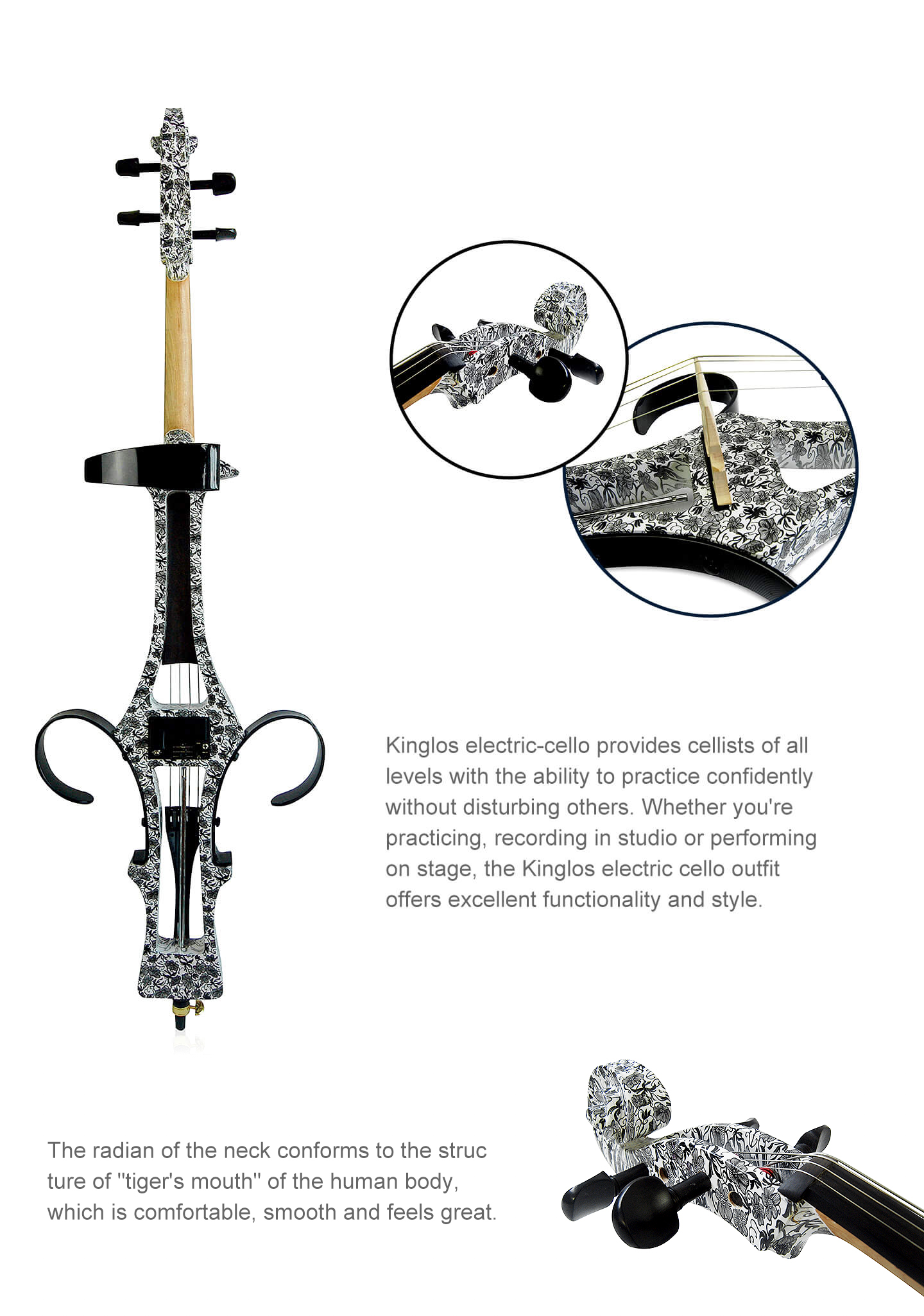 Kinglos electric-cello provides cellists of all levels with the ability to practice confidently without disturbing others. Whether you're practicing, recording in studio or performing on stage, the Kinglos electric cello outfit offers excellent functionality and style.

The radian of the neck conforms to the struc ture of "tiger's mouth" of the human body, which is comfortable, smooth and feels great.