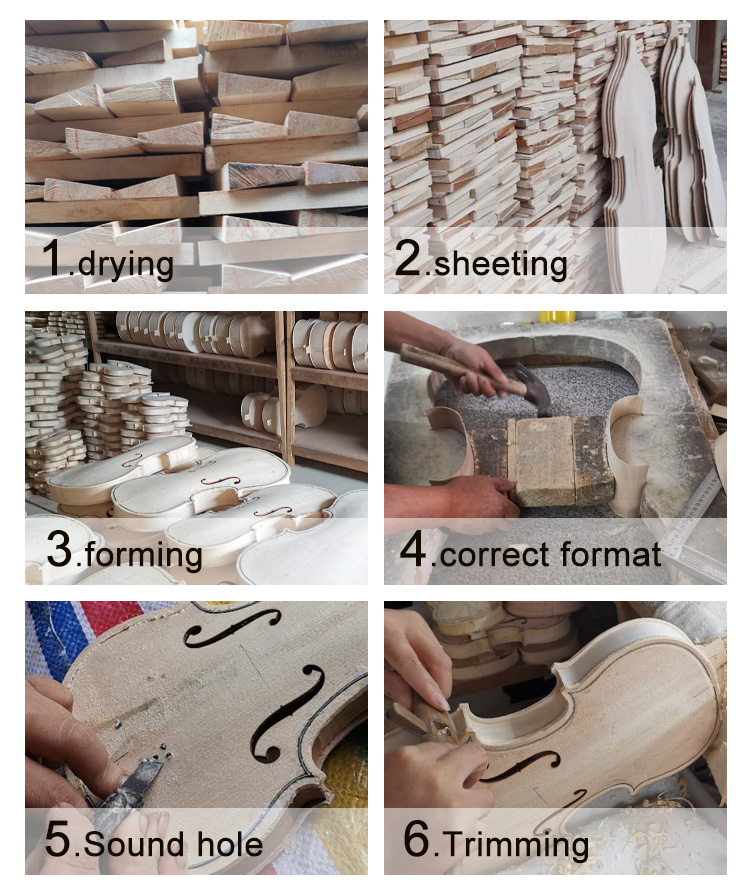 1.drying

2.sheeting

3.forming

4.correct format

5.Sound hole

6.Trimming